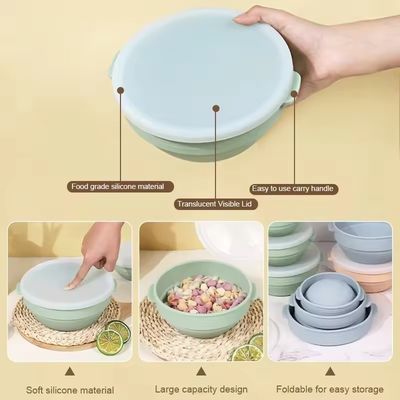 Food grade silicone material

Translucent Visible Lid

Easy to use carry handle

Soft silicone material

Large capacity design

Foldable for easy storage